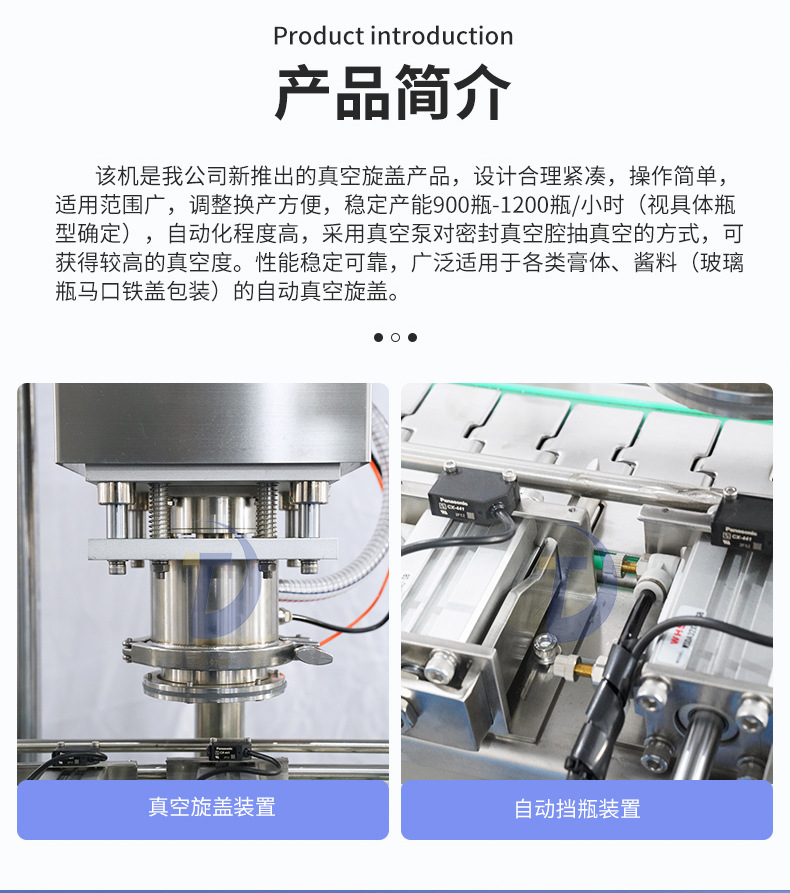 Product introduction

产品简介

该机是我公司新推出的真空旋盖产品，设计合理紧凑，操作简单，适用范围广，调整换产方便，稳定产能900瓶-1200瓶/小时（视具体瓶型确定），自动化程度高，采用真空泵对密封真空腔抽真空的方式，可获得较高的真空度。性能稳定可靠，广泛适用于各类膏体、酱料（玻璃瓶马口铁盖包装）的自动真空旋盖。

Panasonic CX-441

Panasonic CX-441

真空旋盖装置

自动挡瓶装置